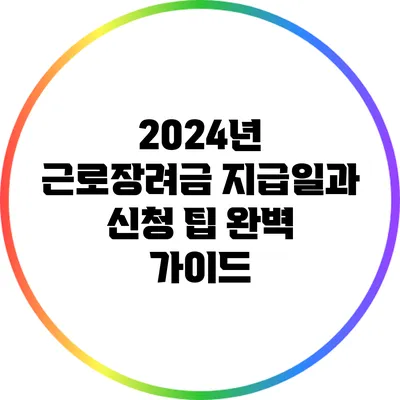 2024년
근로장려금 지급일과
신청 팁 완벽
가이드