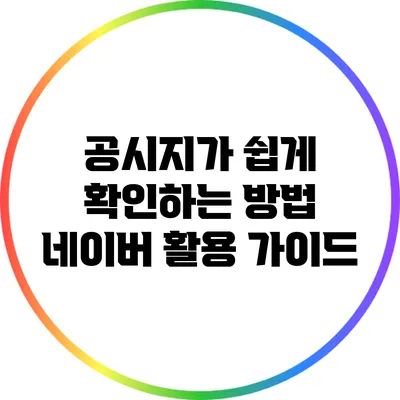 공시지가 쉽게 확인하는 방법 네이버 활용 가이드