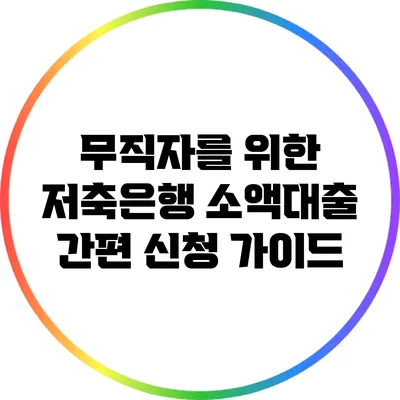 무직자를 위한
저축은행 소액대출
간편 신청 가이드