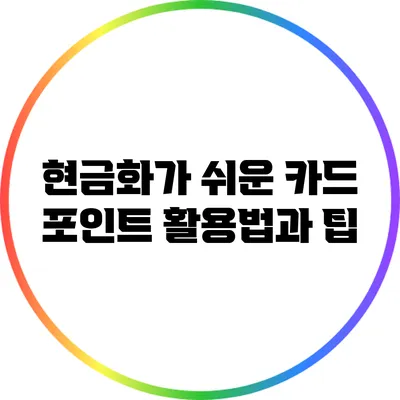 현금화가 쉬운 카드 포인트 활용법과 팁