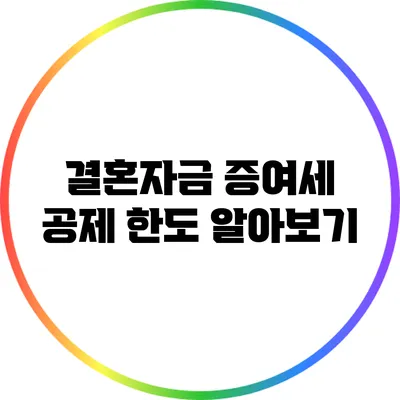 결혼자금 증여세
공제 한도 알아보기