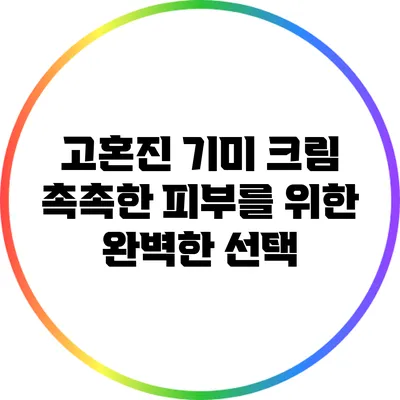 고혼진 기미 크림
촉촉한 피부를 위한
완벽한 선택