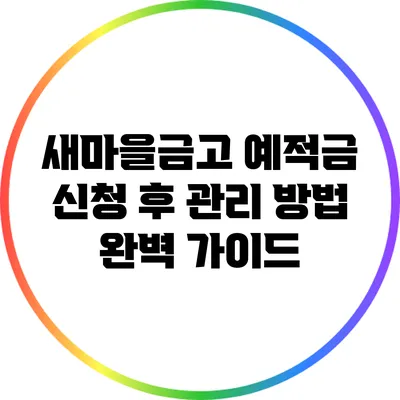 새마을금고 예적금 신청 후 관리 방법 완벽 가이드