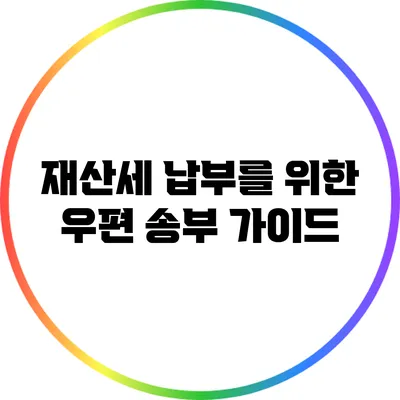 재산세 납부를 위한
우편 송부 가이드